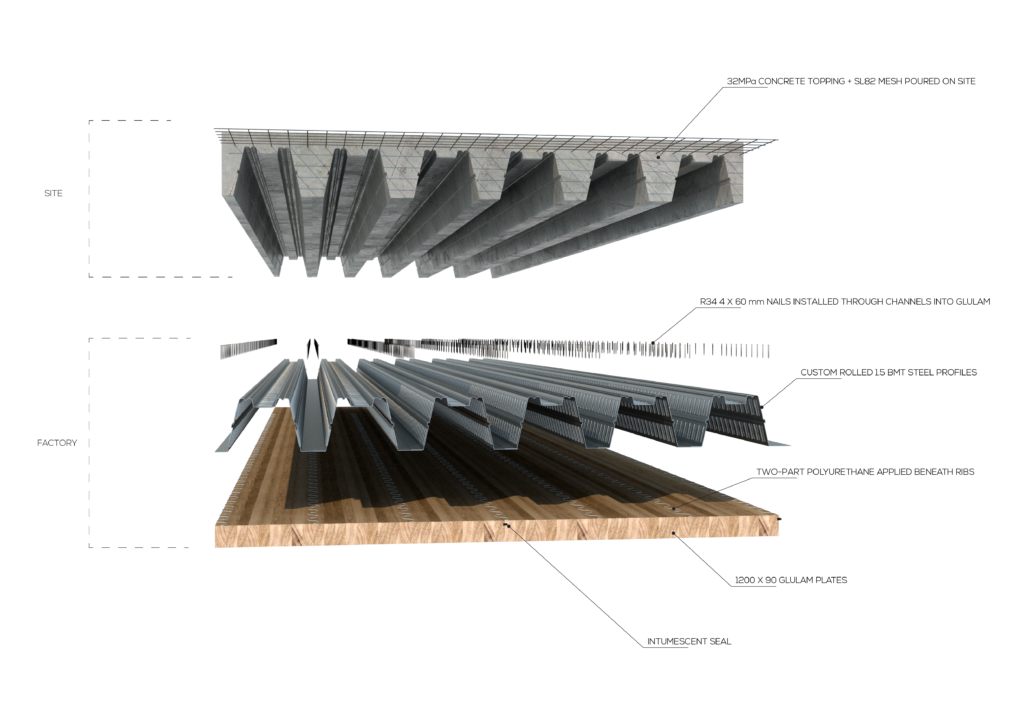 32MPa CONCRETE TOPPING + SL82 MESH POURED ON SITE

SITE

R34 4 X 60 mm NAILS INSTALLED THROUGH CHANNELS INTO GLULAM

CUSTOM ROLLED 1.5 BMT STEEL PROFILES

FACTORY

TWO-PART POLYURETHANE APPLIED BENEATH RIBS

1200 X 90 GLULAM PLATES

INTUMESCENT SEAL